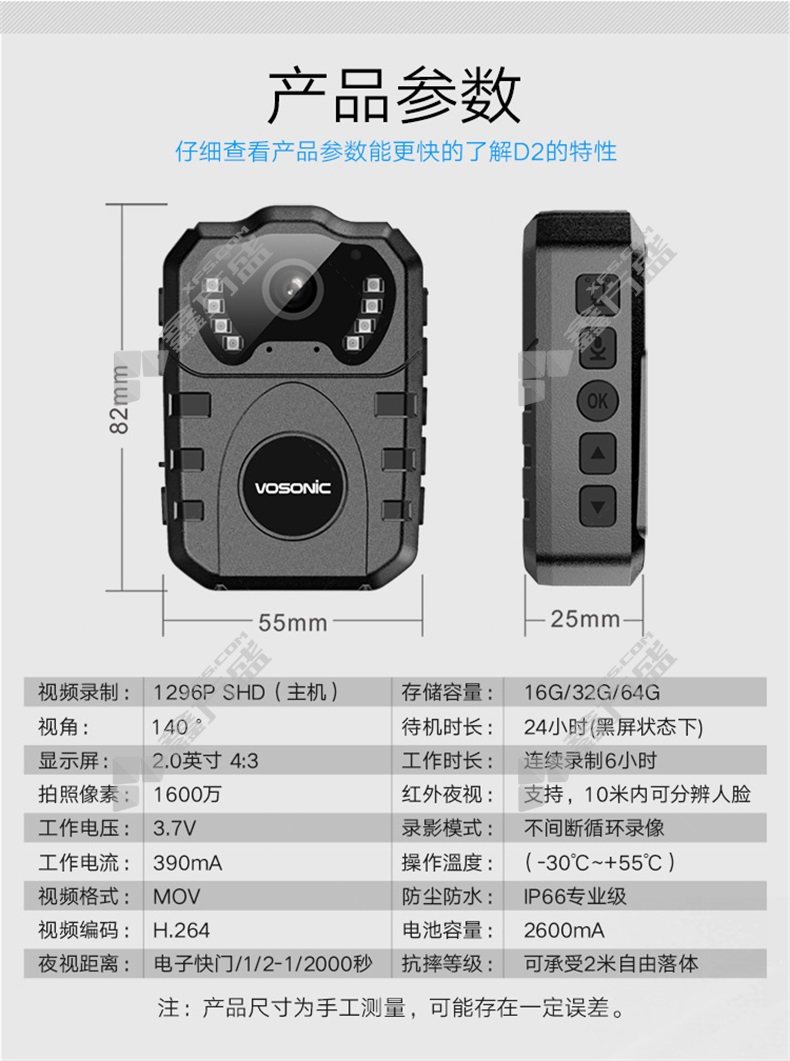 产品参数

仔细查看产品参数能更快的了解D2的特性

82mm

VOSONIC

OK

55mm

25mm

| 视频录制： | 1296P SHD（主机） | 存储容量： | 16G/32G/64G |
|---|---|---|---|
| 视角： | 140° | 待机时长： | 24小时(黑屏状态下) |
| 显示屏： | 2.0英寸 4:3 | 工作时长： | 连续录制6小时 |
| 拍照像素： | 1600万 | 红外夜视： | 支持，10米内可分辨人脸 |
| 工作电压： | 3.7V | 录影模式： | 不间断循环录像 |
| 工作电流： | 390mA | 操作温度： | (-30℃~+55℃) |
| 视频格式： | MOV | 防尘防水： | IP66专业级 |
| 视频编码： | H.264 | 电池容量： | 2600mA |
| 夜视距离： | 电子快门/1/2-1/2000秒 | 抗摔等级： | 可承受2米自由落体 |

注：产品尺寸为手工测量，可能存在一定误差。