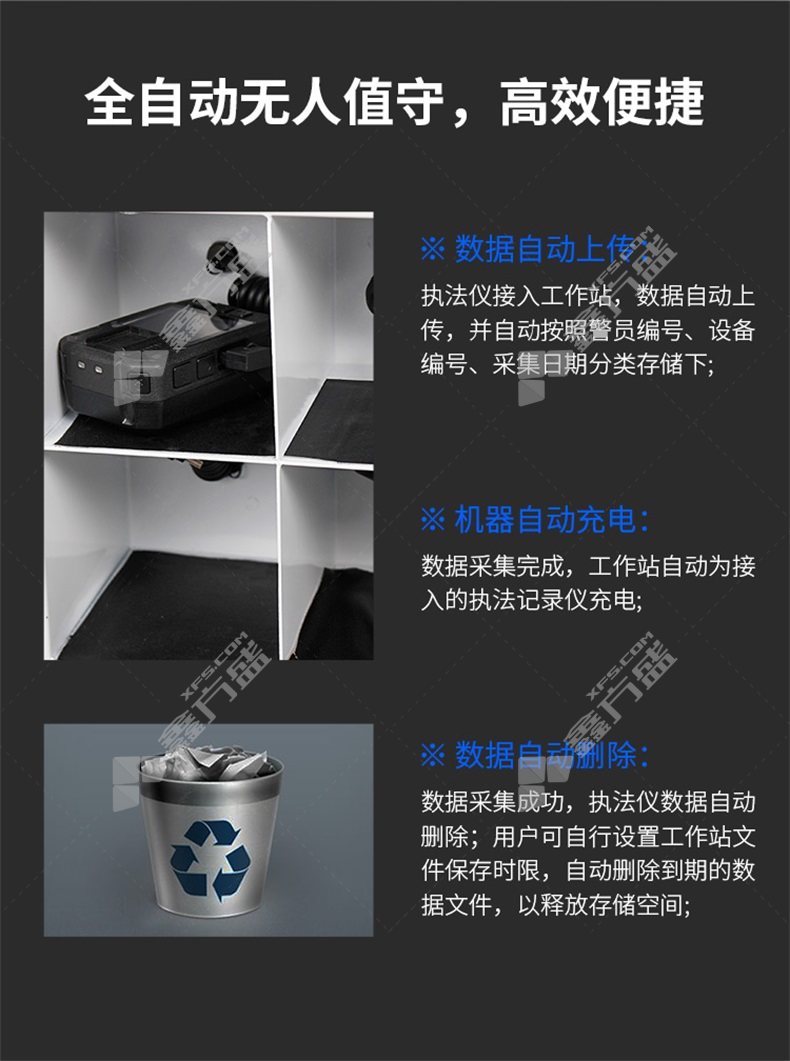 全自动无人值守，高效便捷

※ 数据自动上传：

执法仪接入工作站，数据自动上传，并自动按照警员编号、设备编号、采集日期分类存储下;

※ 机器自动充电：

数据采集完成，工作站自动为接入的执法记录仪充电;

※ 数据自动删除：

数据采集成功，执法仪数据自动删除；用户可自行设置工作站文件保存时限，自动删除到期的数据文件，以释放存储空间;

XFS.COM 鑫方盛