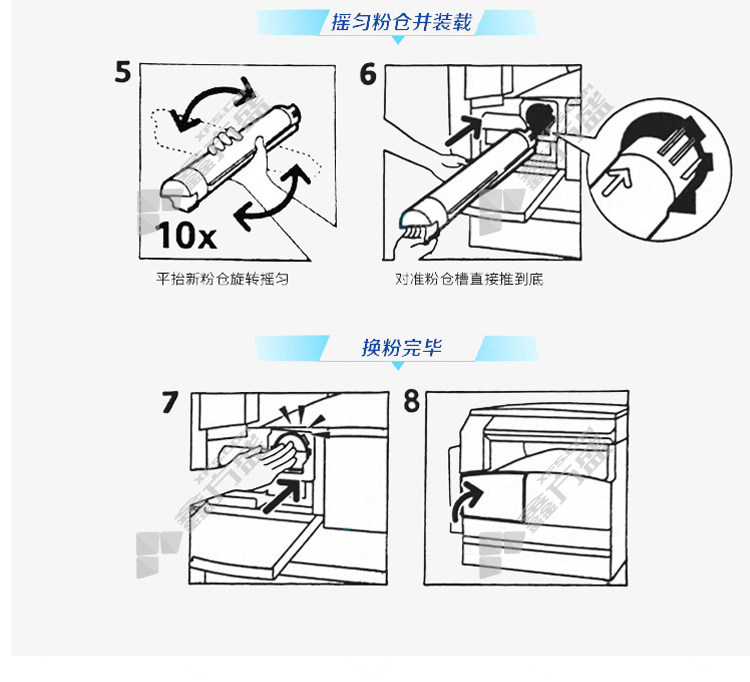 摇匀粉仓并装载

5

10x

平抬新粉仓旋转摇匀

6

对准粉仓槽直接推到底

换粉完毕

7

8