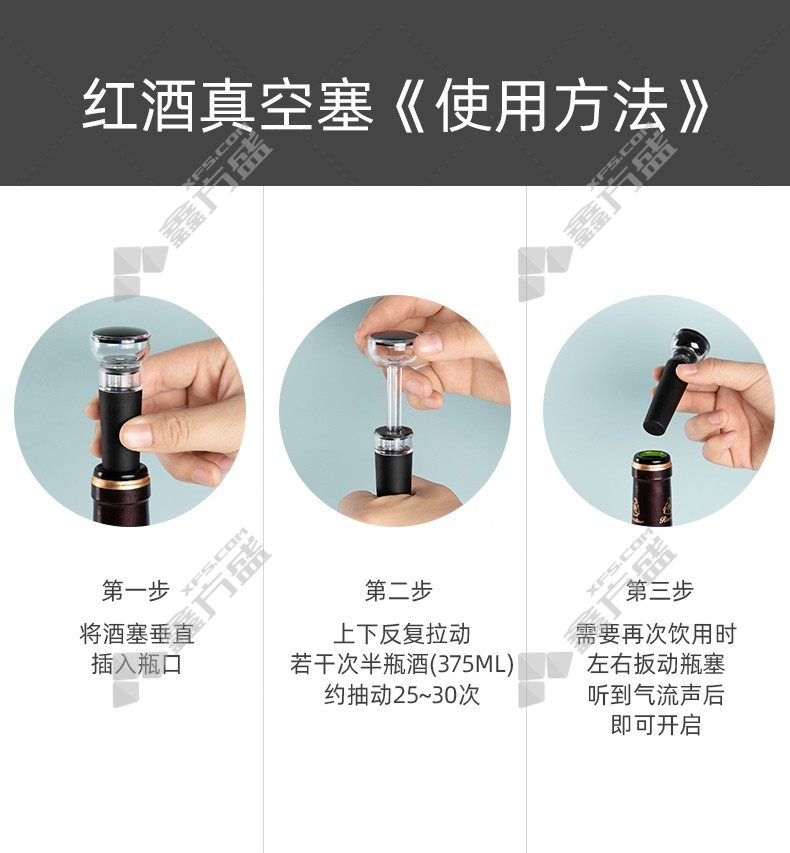 红酒真空塞《使用方法》

XFS.COM 鑫方盛

第一步
将酒塞垂直
插入瓶口

第二步
上下反复拉动
若干次半瓶酒(375ML)
约抽动25~30次

第三步
需要再次饮用时
左右扳动瓶塞
听到气流声后
即可开启