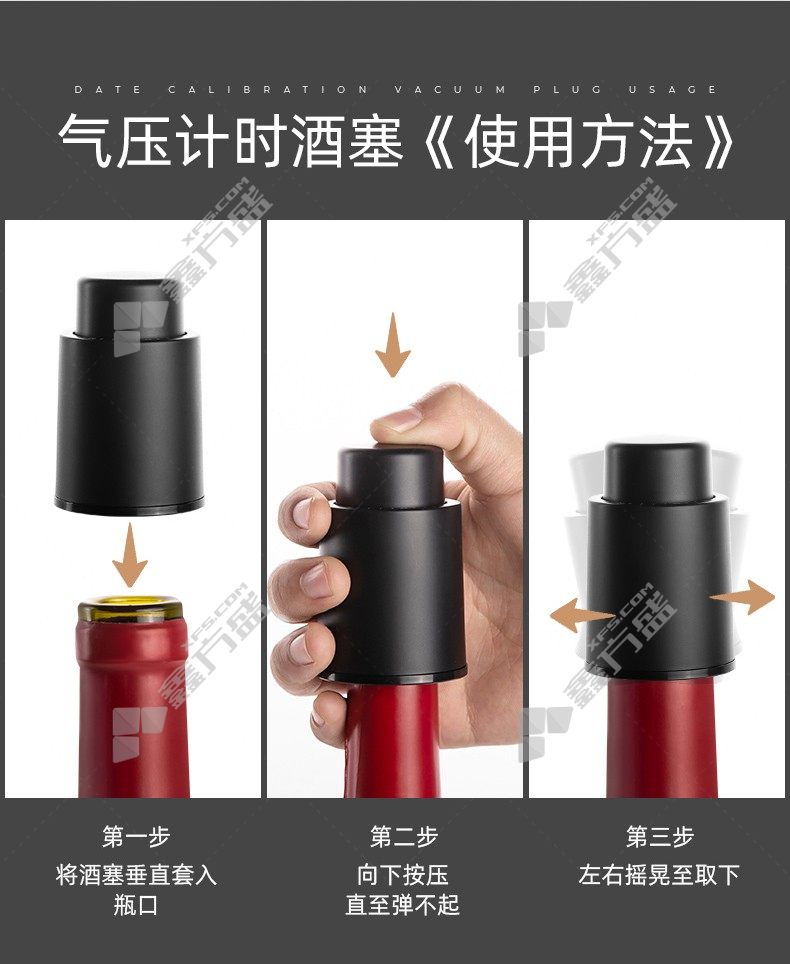 DATE CALIBRATION VACUUM PLUG USAGE

气压计时酒塞《使用方法》

XFS.COM 鑫方盛

XFS.COM 鑫方盛

XFS.COM 鑫方盛

XFS.COM 鑫方盛

第一步
将酒塞垂直套入瓶口

第二步
向下按压
直至弹不起

第三步
左右摇晃至取下