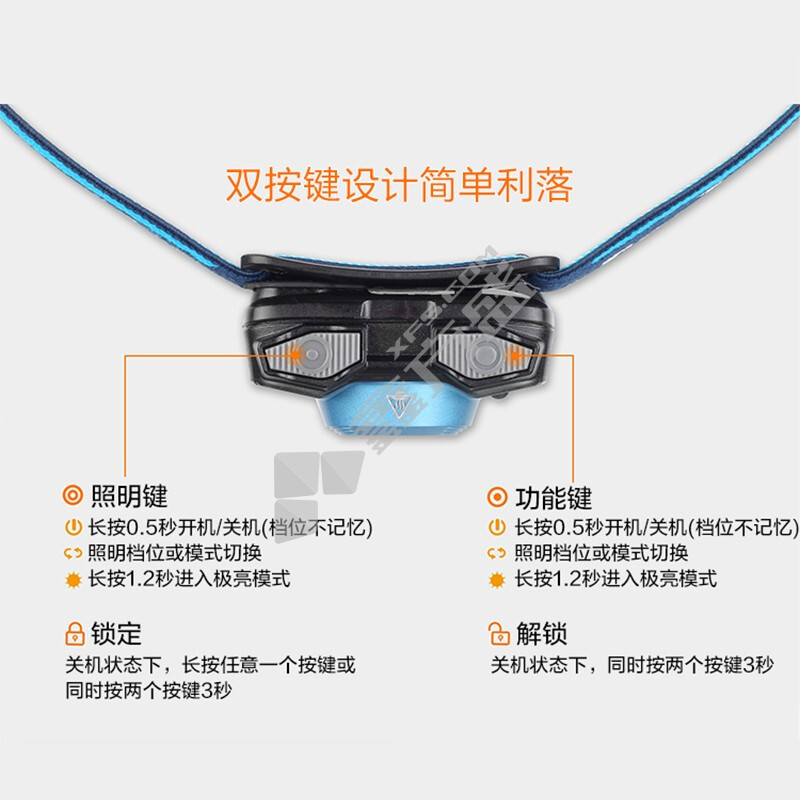 双按键设计简单利落

照明键
长按0.5秒开机/关机(档位不记忆)
照明档位或模式切换
长按1.2秒进入极亮模式

锁定
关机状态下，长按任意一个按键或同时按两个按键3秒

功能键
长按0.5秒开机/关机(档位不记忆)
照明档位或模式切换
长按1.2秒进入极亮模式

解锁
关机状态下，同时按两个按键3秒