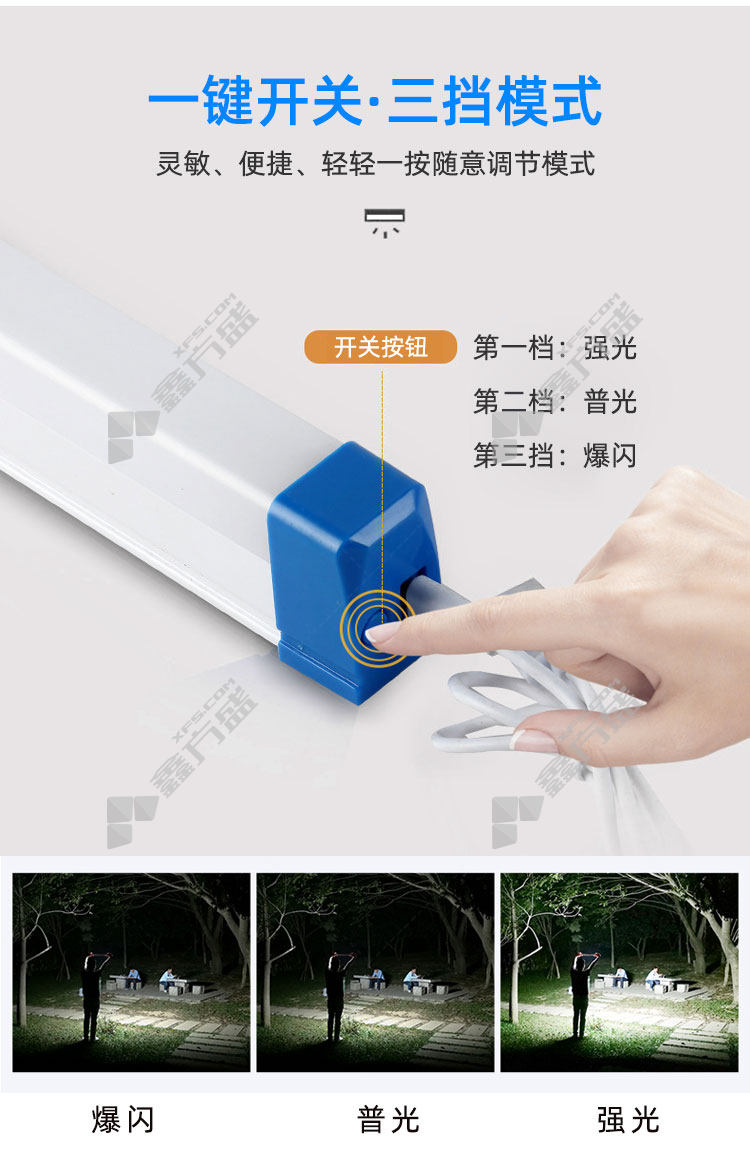 一键开关·三挡模式

灵敏、便捷、轻轻一按随意调节模式

开关按钮

第一档：强光

第二档：普光

第三挡：爆闪

XFS.COM 鑫方盛

XFS.COM 鑫方盛

XFS.COM 鑫方盛

XFS.COM 鑫方盛

爆闪

普光

强光