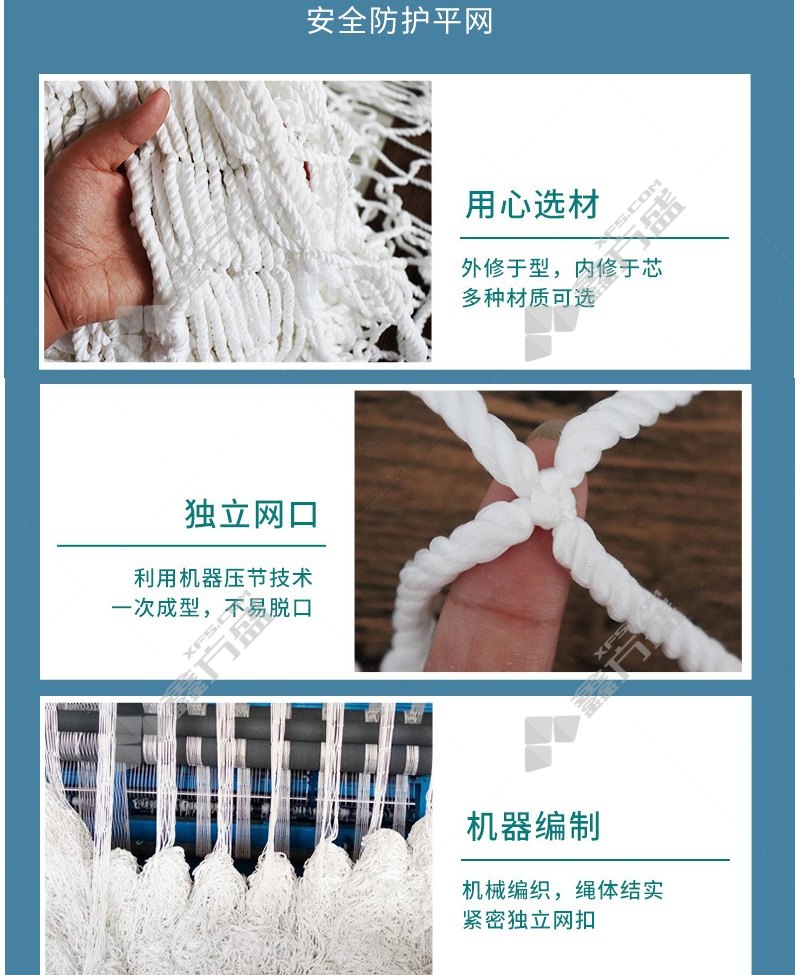 安全防护平网

用心选材

外修于型，内修于芯
多种材质可选

XFS.COM
鑫方盛

独立网口

利用机器压节技术
一次成型，不易脱口

XFS.COM
鑫方盛

XFS.COM
鑫方盛

机器编制

机械编织，绳体结实
紧密独立网扣