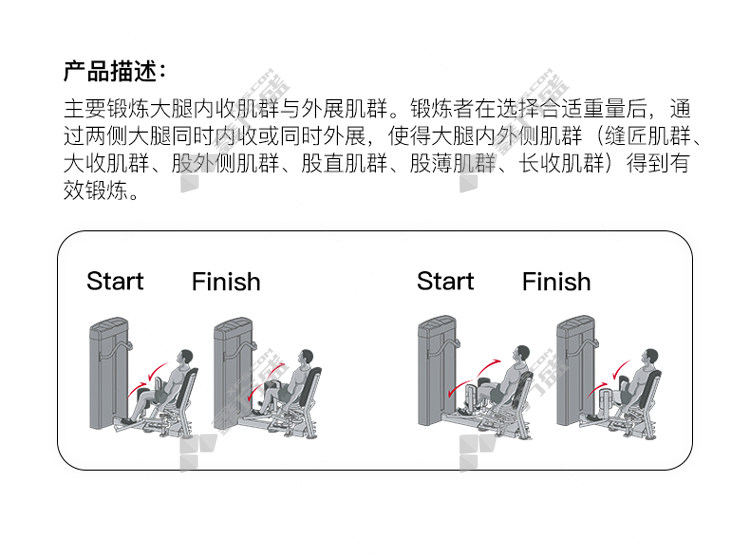 产品描述：

主要锻炼大腿内收肌群与外展肌群。锻炼者在选择合适重量后，通过两侧大腿同时内收或同时外展，使得大腿内外侧肌群（缝匠肌群、大收肌群、股外侧肌群、股直肌群、股薄肌群、长收肌群）得到有效锻炼。

Start Finish

Start Finish