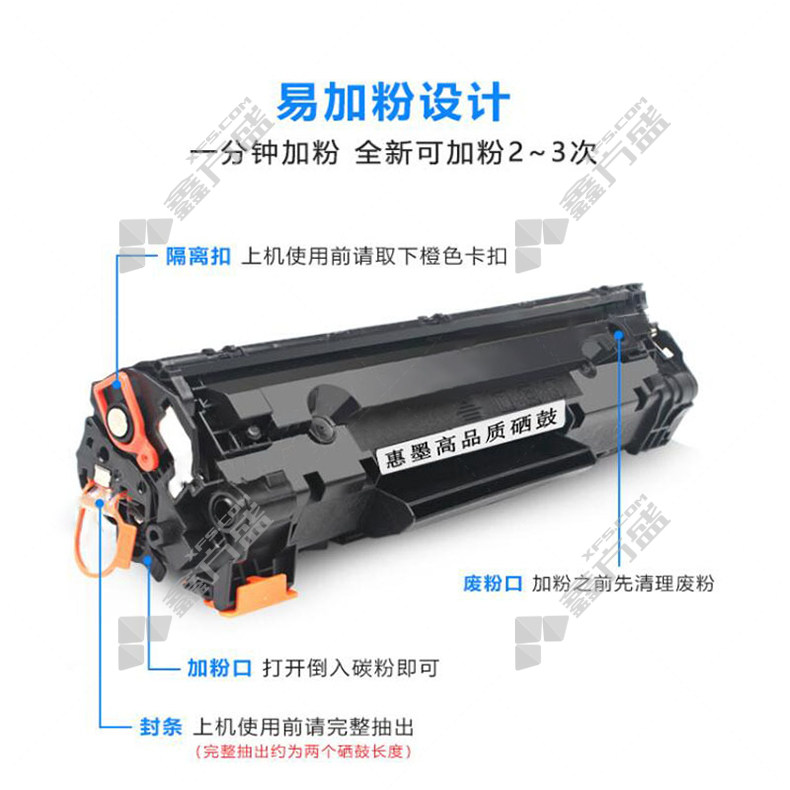 易加粉设计

一分钟加粉 全新可加粉2~3次

隔离扣 上机使用前请取下橙色卡扣

惠墨高品质硒鼓

废粉口 加粉之前先清理废粉

加粉口 打开倒入碳粉即可

封条 上机使用前请完整抽出

(完整抽出约为两个硒鼓长度)

鑫方盛 XFS.COM

鑫方盛 XFS.COM

鑫方盛 XFS.COM

鑫方盛 XFS.COM