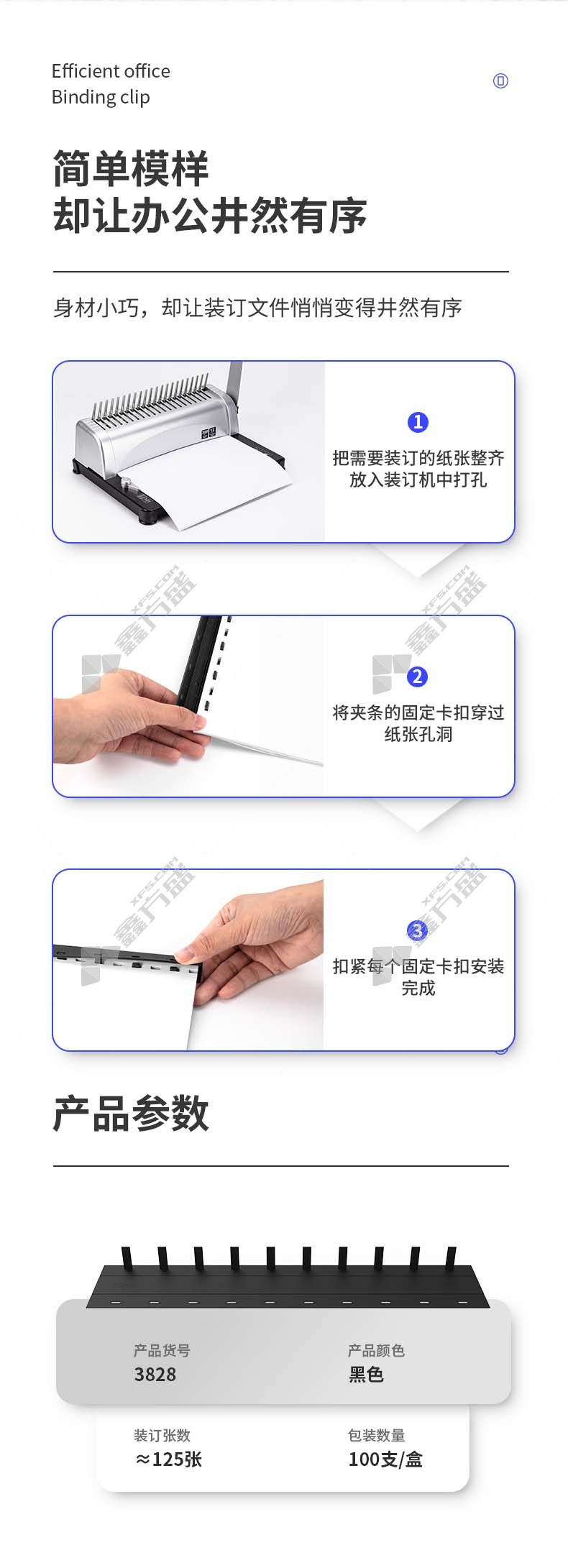 Efficient office
Binding clip

简单模样
却让办公井然有序

身材小巧，却让装订文件悄悄变得井然有序

1
把需要装订的纸张整齐放入装订机中打孔

XFS.COM
鑫方盛

2
将夹条的固定卡扣穿过纸张孔洞

XFS.COM
鑫方盛

3
扣紧每个固定卡扣安装完成

产品参数

产品货号
3828

产品颜色
黑色

装订张数
≈125张

包装数量
100支/盒