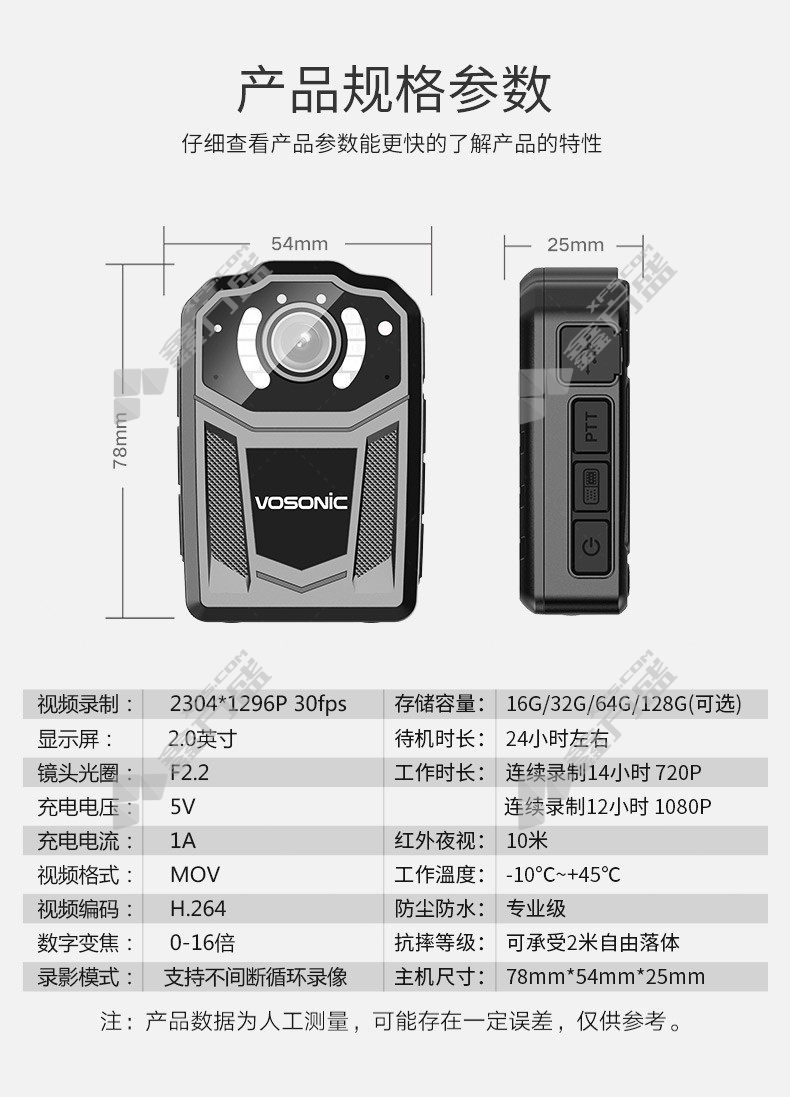 产品规格参数

仔细查看产品参数能更快的了解产品的特性

54mm

25mm

78mm

VOSONIC

PTT

| 视频录制： | 2304*1296P 30fps | 存储容量： | 16G/32G/64G/128G(可选) |
|---|---|---|---|
| 显示屏： | 2.0英寸 | 待机时长： | 24小时左右 |
| 镜头光圈： | F2.2 | 工作时长： | 连续录制14小时 720P |
| 充电电压： | 5V | | 连续录制12小时 1080P |
| 充电电流： | 1A | 红外夜视： | 10米 |
| 视频格式： | MOV | 工作温度： | -10°C~+45°C |
| 视频编码： | H.264 | 防尘防水： | 专业级 |
| 数字变焦： | 0-16倍 | 抗摔等级： | 可承受2米自由落体 |
| 录影模式： | 支持不间断循环录像 | 主机尺寸： | 78mm*54mm*25mm |

注：产品数据为人工测量，可能存在一定误差，仅供参考。