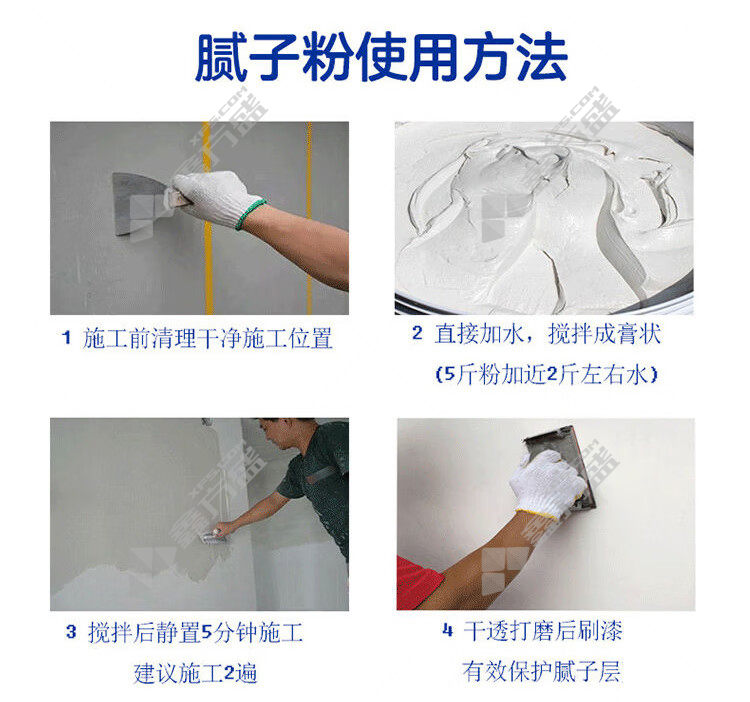 腻子粉使用方法

1 施工前清理干净施工位置

2 直接加水，搅拌成膏状
（5斤粉加近2斤左右水）

3 搅拌后静置5分钟施工
建议施工2遍

4 干透打磨后刷漆
有效保护腻子层