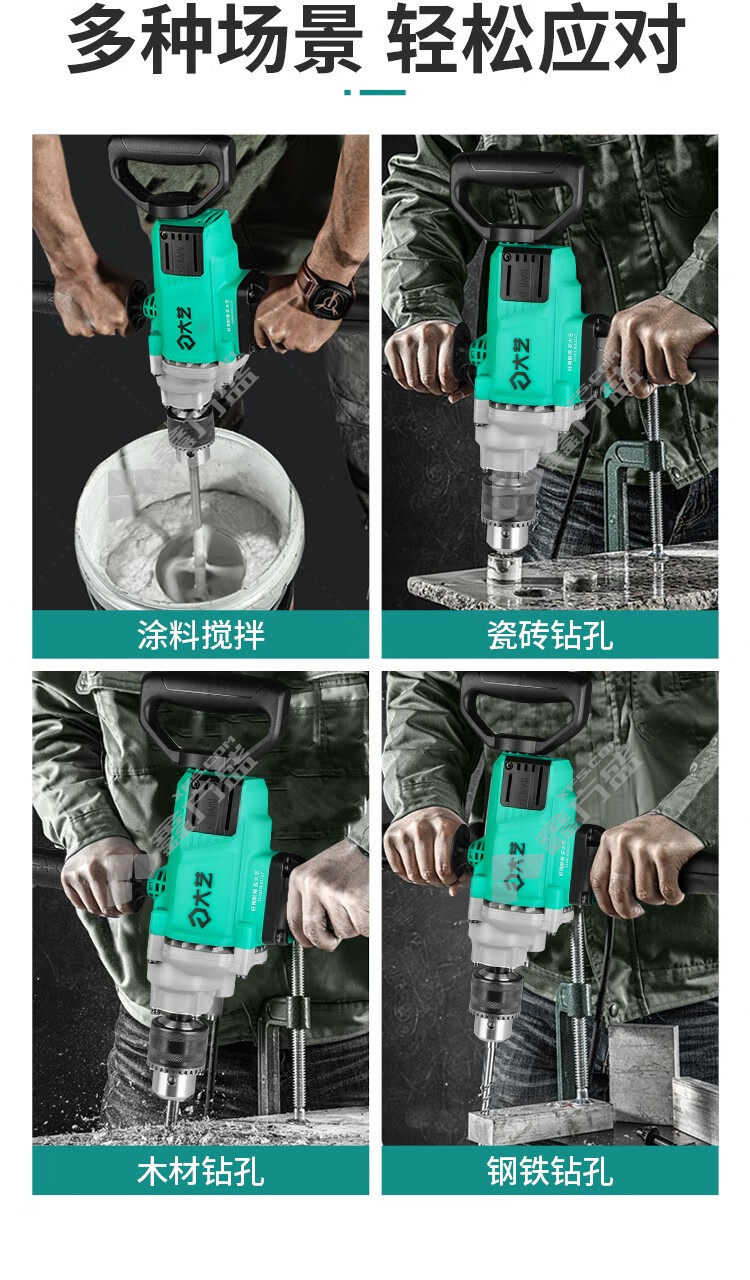 多种场景 轻松应对

大艺

涂料搅拌

大艺

瓷砖钻孔

大艺

木材钻孔

大艺

钢铁钻孔