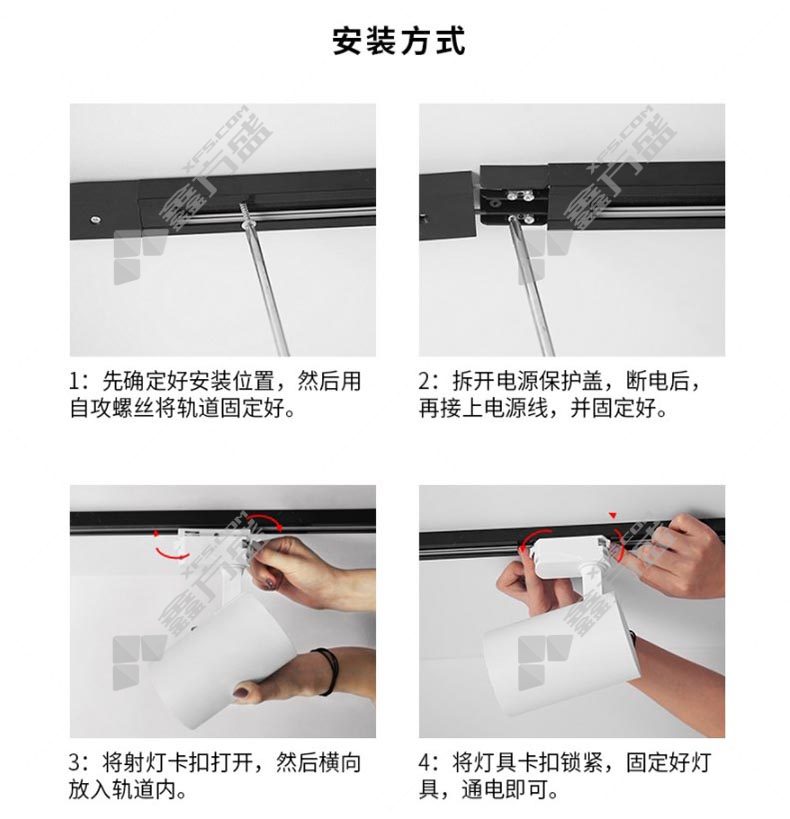 安装方式

XFS.COM
鑫方盛

1：先确定好安装位置，然后用自攻螺丝将轨道固定好。

XFS.COM
鑫方盛

2：拆开电源保护盖，断电后，再接上电源线，并固定好。

XFS.COM
鑫方盛

3：将射灯卡扣打开，然后横向放入轨道内。

XFS.COM
鑫方盛

4：将灯具卡扣锁紧，固定好灯具，通电即可。