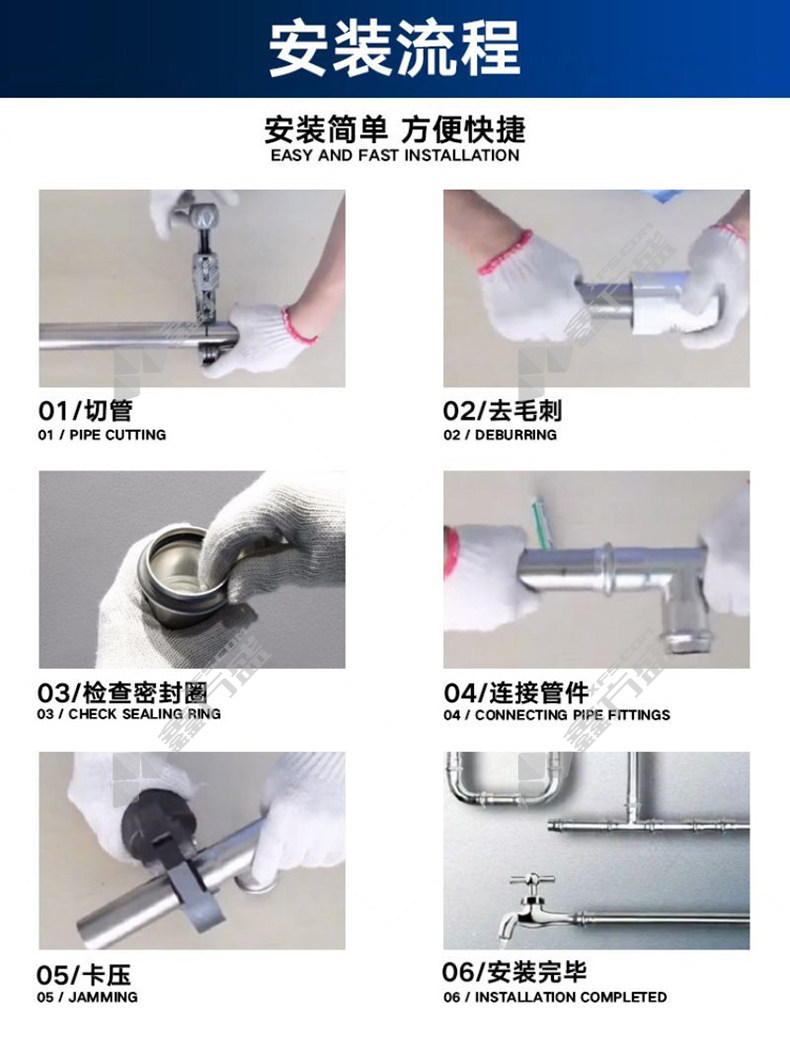 安装流程

安装简单 方便快捷
EASY AND FAST INSTALLATION

01/切管
01 / PIPE CUTTING

02/去毛刺
02 / DEBURRING

03/检查密封圈
03 / CHECK SEALING RING

04/连接管件
04 / CONNECTING PIPE FITTINGS

05/卡压
05 / JAMMING

06/安装完毕
06 / INSTALLATION COMPLETED