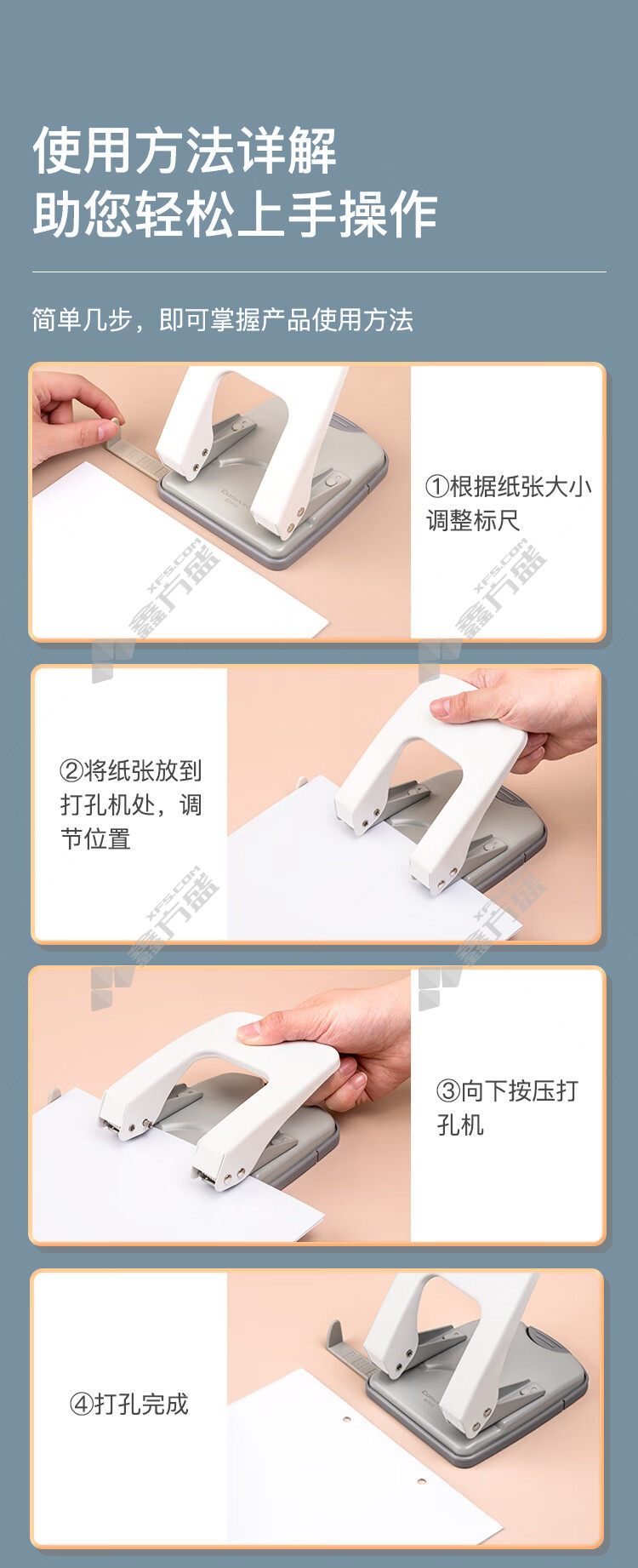 使用方法详解
助您轻松上手操作

简单几步，即可掌握产品使用方法

①根据纸张大小调整标尺

XFS.COM
鑫方盛

②将纸张放到打孔机处，调节位置

XFS.COM
鑫方盛

③向下按压打孔机

④打孔完成