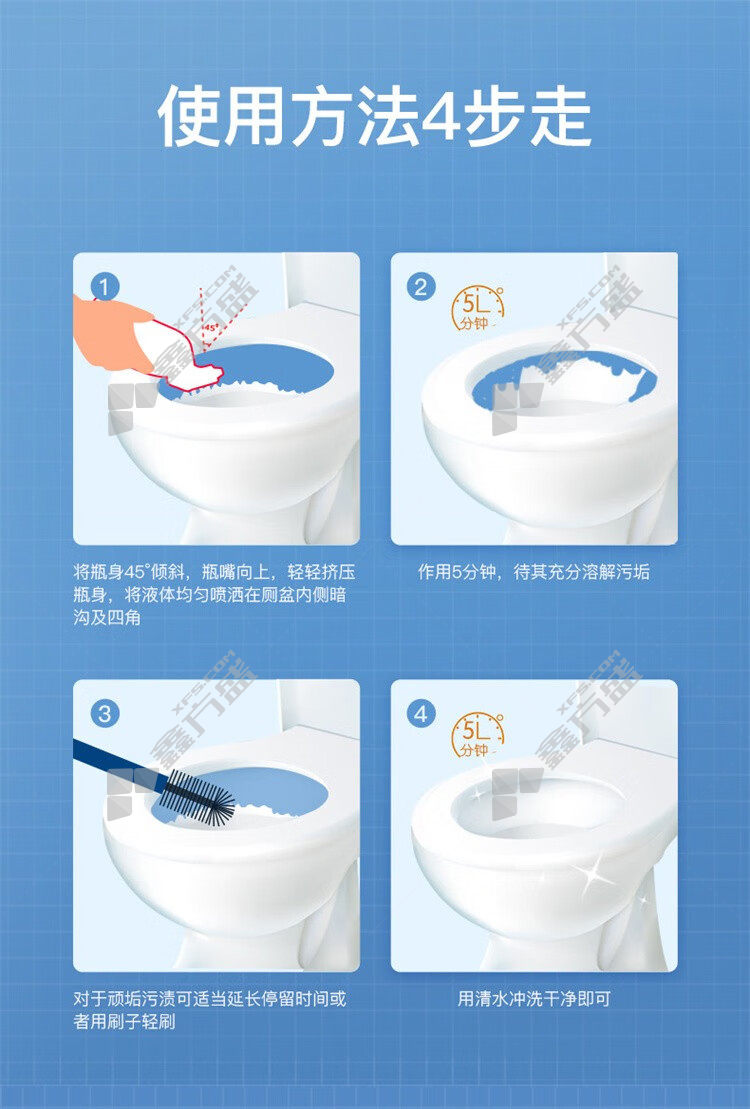 使用方法4步走

1
45°
XFS.COM
鑫方盛

将瓶身45°倾斜，瓶嘴向上，轻轻挤压瓶身，将液体均匀喷洒在厕盆内侧暗沟及四角

2
5L
分钟
XFS.COM
鑫方盛

作用5分钟，待其充分溶解污垢

3
XFS.COM
鑫方盛

对于顽垢污渍可适当延长停留时间或者用刷子轻刷

4
5L
分钟
XFS.COM
鑫方盛

用清水冲洗干净即可