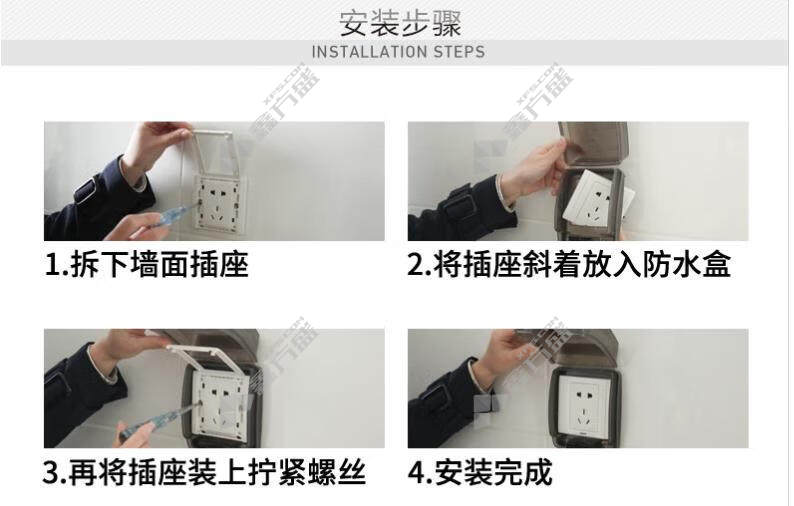 安装步骤
INSTALLATION STEPS

1.拆下墙面插座

2.将插座斜着放入防水盒

3.再将插座装上拧紧螺丝

4.安装完成