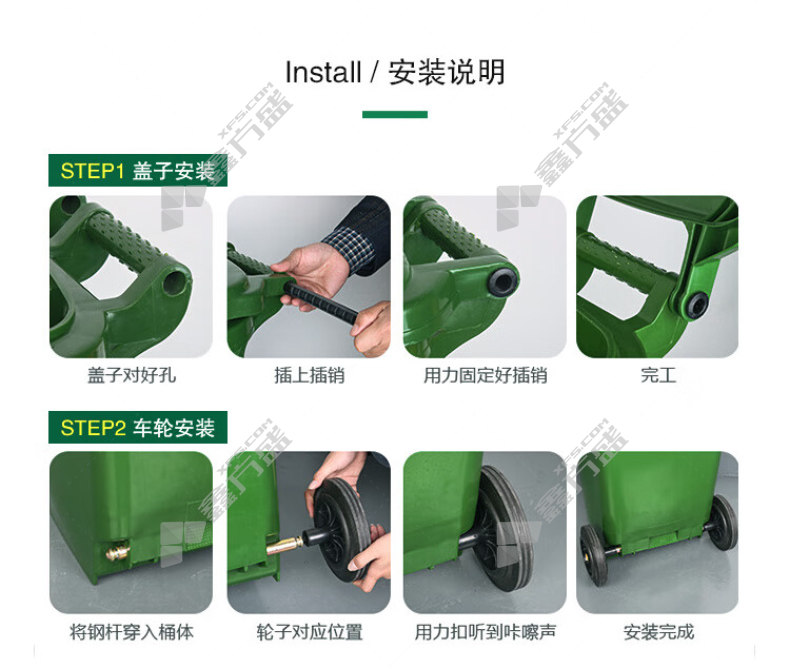 Install / 安装说明

XFS.COM 鑫方盛

STEP1 盖子安装

盖子对好孔

插上插销

用力固定好插销

完工

STEP2 车轮安装

将钢杆穿入桶体

轮子对应位置

用力扣听到咔嚓声

安装完成