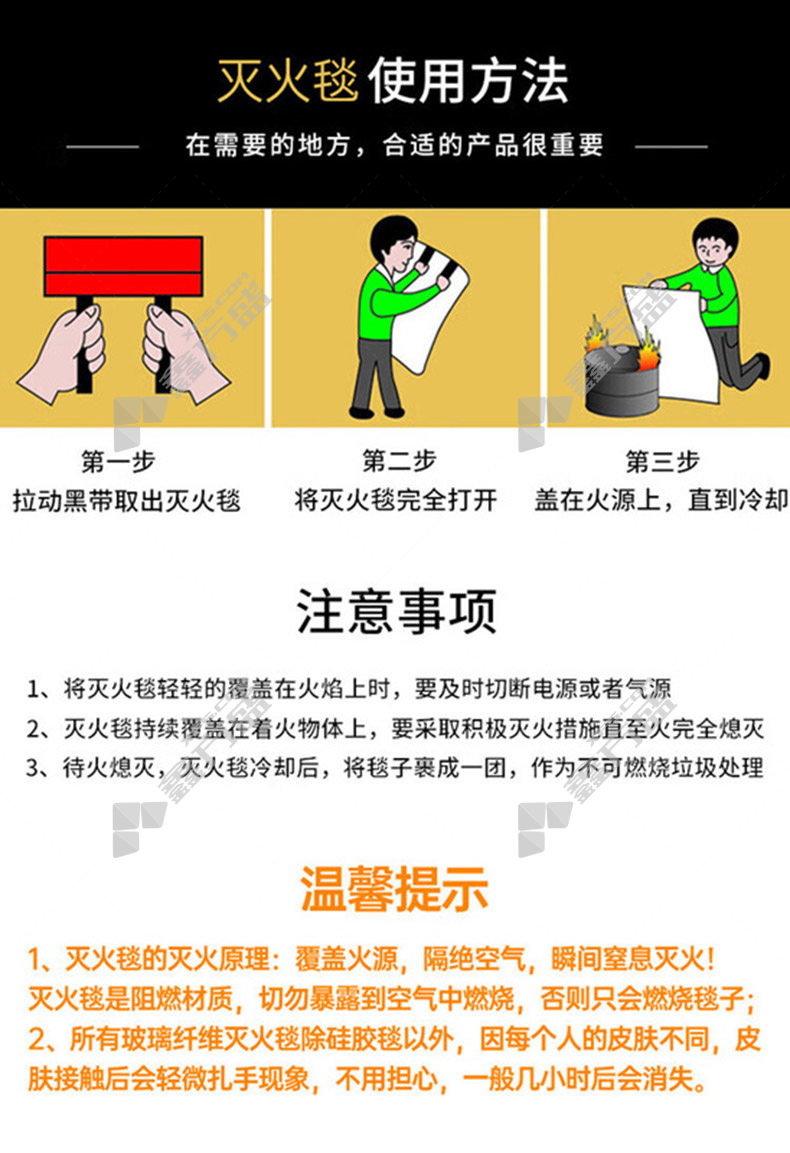 灭火毯使用方法

在需要的地方，合适的产品很重要

第一步
拉动黑带取出灭火毯

第二步
将灭火毯完全打开

第三步
盖在火源上，直到冷却

注意事项

1、将灭火毯轻轻的覆盖在火焰上时，要及时切断电源或者气源
2、灭火毯持续覆盖在着火物体上，要采取积极灭火措施直至火完全熄灭
3、待火熄灭，灭火毯冷却后，将毯子裹成一团，作为不可燃烧垃圾处理

温馨提示

1、灭火毯的灭火原理：覆盖火源，隔绝空气，瞬间窒息灭火！灭火毯是阻燃材质，切勿暴露到空气中燃烧，否则只会燃烧毯子；
2、所有玻璃纤维灭火毯除硅胶毯以外，因每个人的皮肤不同，皮肤接触后会轻微扎手现象，不用担心，一般几小时后会消失。