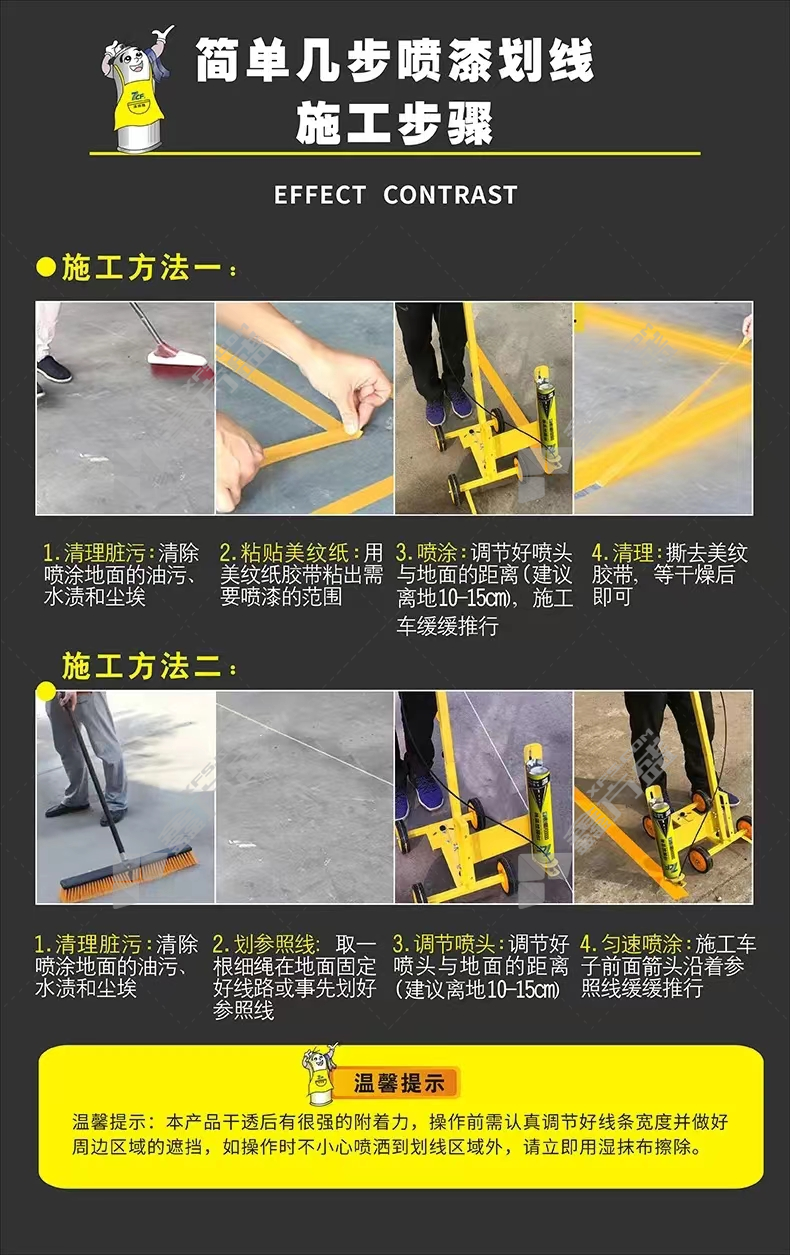 简单几步喷漆划线
施工步骤

EFFECT CONTRAST

施工方法一：

1.清理脏污：清除喷涂地面的油污、水渍和尘埃

2.粘贴美纹纸：用美纹纸胶带粘出需要喷漆的范围

3.喷涂：调节好喷头与地面的距离（建议离地10-15cm），施工车缓缓推行

4.清理：撕去美纹胶带，等干燥后即可

施工方法二：

1.清理脏污：清除喷涂地面的油污、水渍和尘埃

2.划参照线：取一根细绳在地面固定好线路或事先划好参照线

3.调节喷头：调节好喷头与地面的距离（建议离地10-15cm）

4.匀速喷涂：施工车子前面箭头沿着参照线缓缓推行

温馨提示

温馨提示：本产品干透后有很强的附着力，操作前需认真调节好线条宽度并做好周边区域的遮挡，如操作时不小心喷洒到划线区域外，请立即用湿抹布擦除。