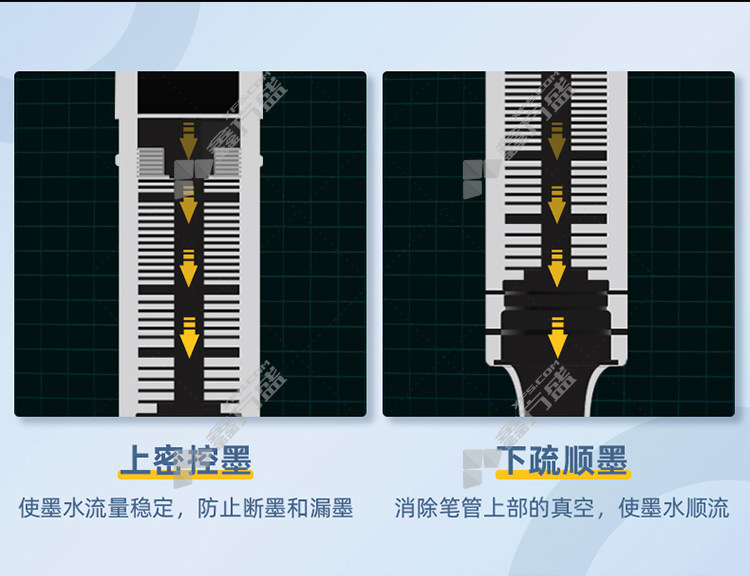 上密控墨

使墨水流量稳定，防止断墨和漏墨

下疏顺墨

消除笔管上部的真空，使墨水顺流