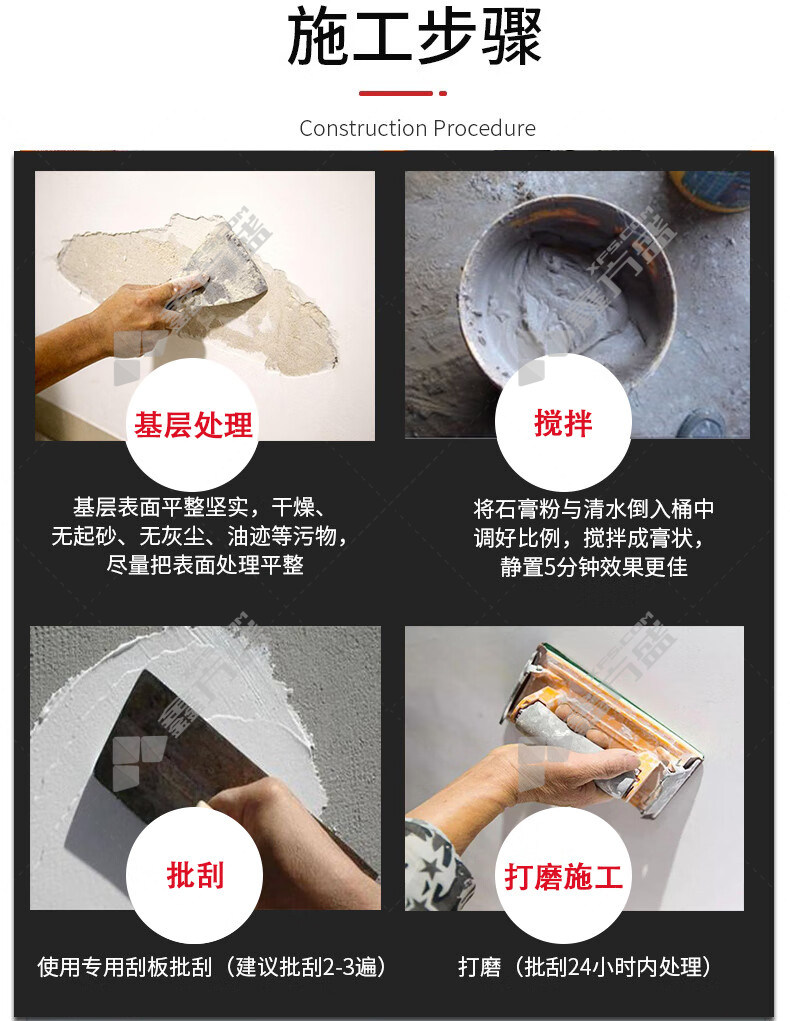 施工步骤

Construction Procedure

基层处理

基层表面平整坚实，干燥、无起砂、无灰尘、油迹等污物，尽量把表面处理平整

搅拌

将石膏粉与清水倒入桶中调好比例，搅拌成膏状，静置5分钟效果更佳

批刮

使用专用刮板批刮（建议批刮2-3遍）

打磨施工

打磨（批刮24小时内处理）