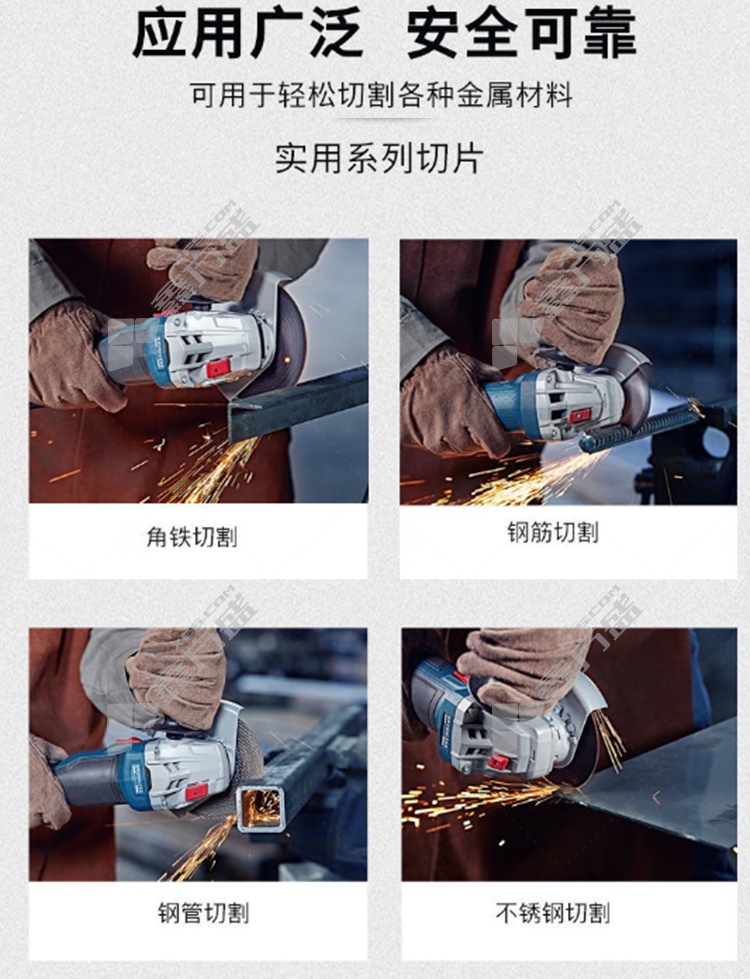 应用广泛 安全可靠

可用于轻松切割各种金属材料

实用系列切片

角铁切割

钢筋切割

钢管切割

不锈钢切割