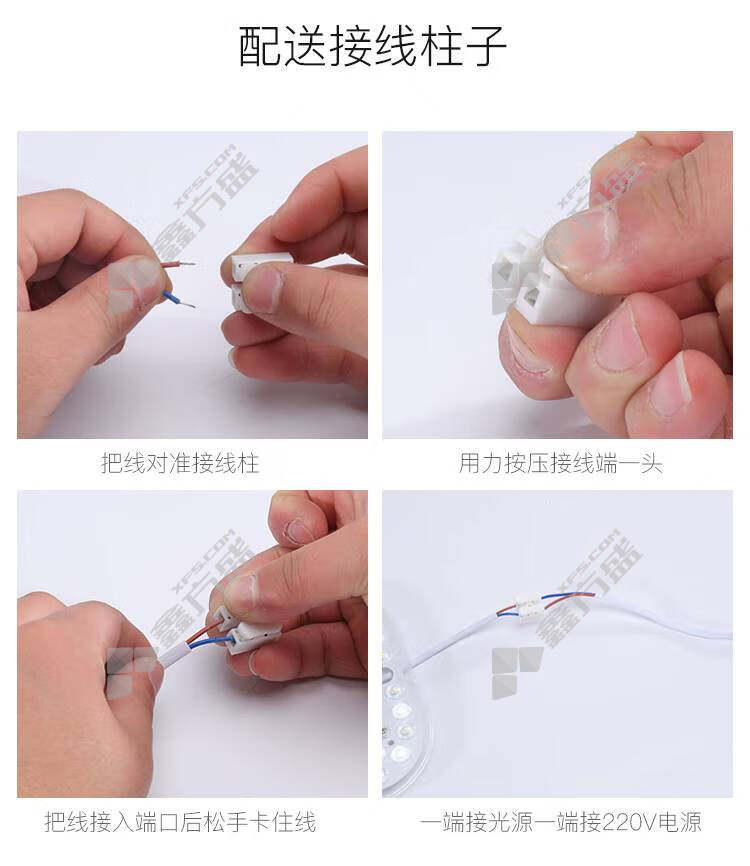 配送接线柱子

XFS.COM 鑫方盛

把线对准接线柱

XFS.COM 鑫方盛

用力按压接线端一头

XFS.COM 鑫方盛

把线接入端口后松手卡住线

XFS.COM 鑫方盛

一端接光源一端接220V电源