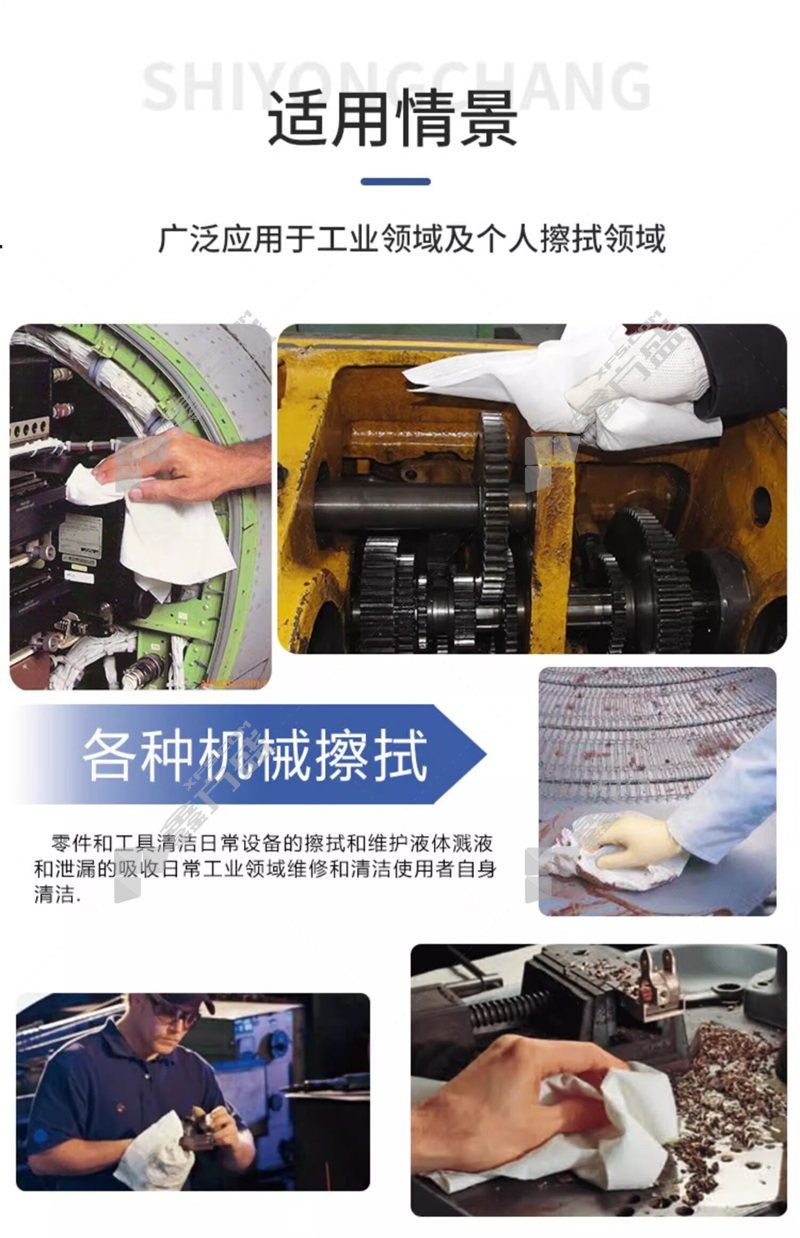 SHIYONGCHANG

适用情景

广泛应用于工业领域及个人擦拭领域

各种机械擦拭

零件和工具清洁日常设备的擦拭和维护液体溅液和泄漏的吸收日常工业领域维修和清洁使用者自身清洁.