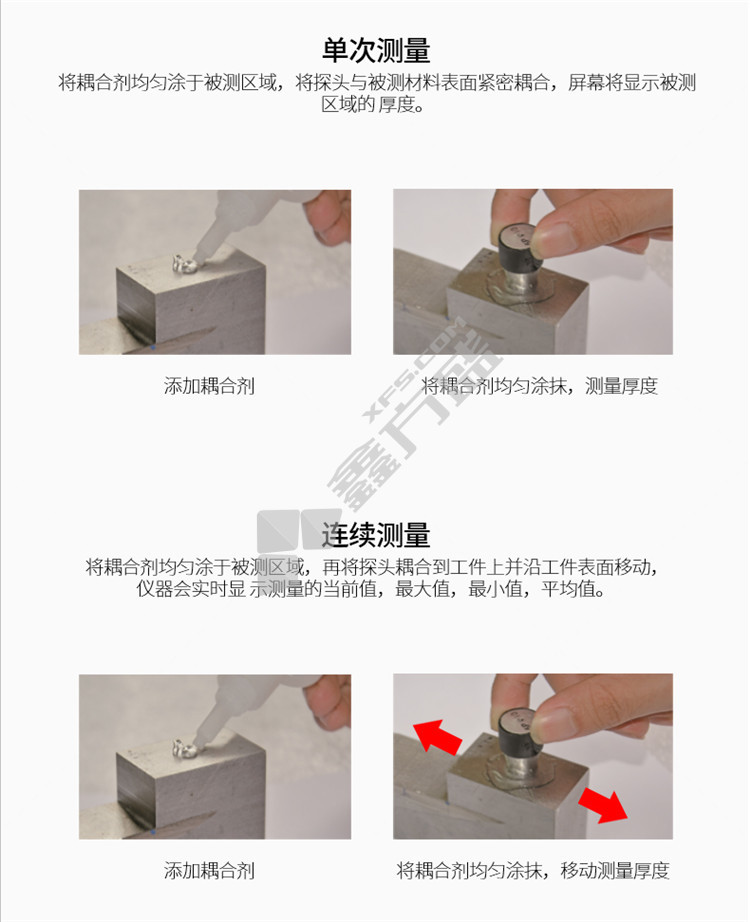 单次测量

将耦合剂均匀涂于被测区域，将探头与被测材料表面紧密耦合，屏幕将显示被测区域的 厚度。

添加耦合剂

将耦合剂均匀涂抹，测量厚度

XFS.COM 鑫方盛

连续测量

将耦合剂均匀涂于被测区域，再将探头耦合到工件上并沿工件表面移动，仪器会实时显 示测量的当前值，最大值，最小值，平均值。

添加耦合剂

将耦合剂均匀涂抹，移动测量厚度