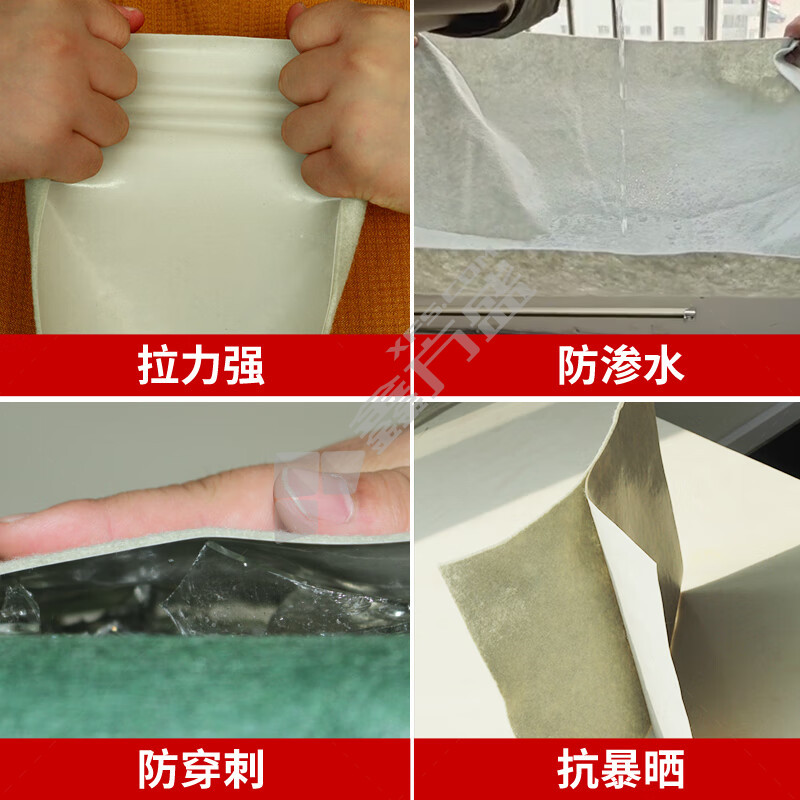 拉力强

防渗水

防穿刺

抗暴晒