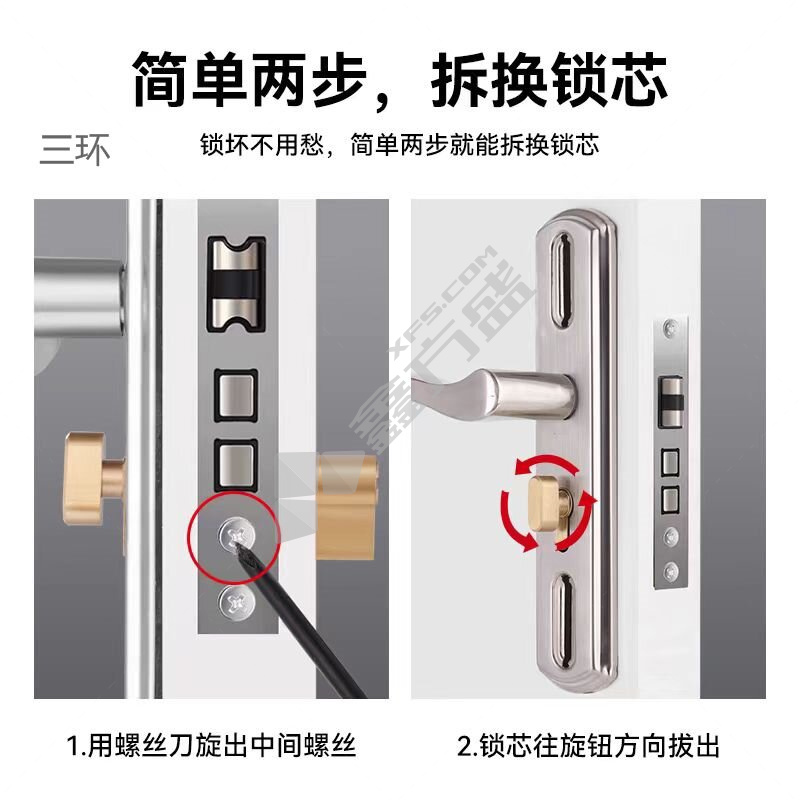 简单两步，拆换锁芯

三环

锁坏不用愁，简单两步就能拆换锁芯

XFS.COM 鑫方盛

1.用螺丝刀旋出中间螺丝

2.锁芯往旋钮方向拔出