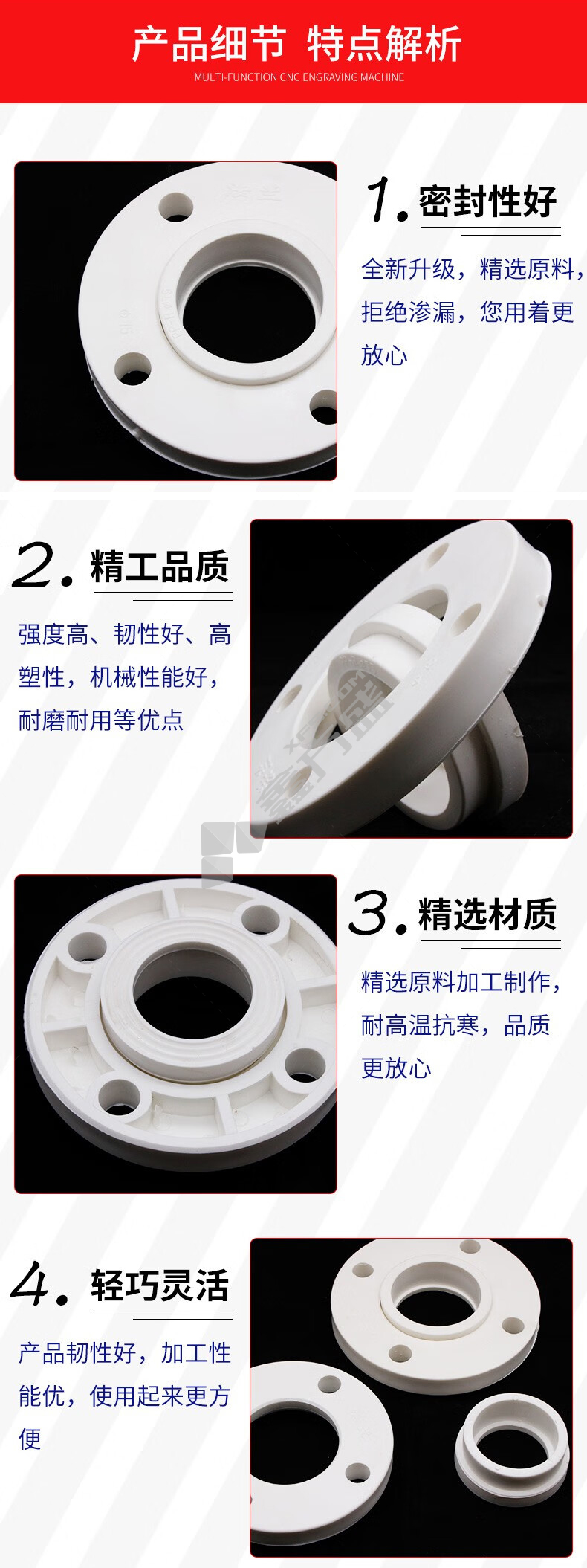 产品细节 特点解析
MULTI-FUNCTION CNC ENGRAVING MACHINE

1. 密封性好

全新升级，精选原料，拒绝渗漏，您用着更放心

2. 精工品质

强度高、韧性好、高塑性，机械性能好，耐磨耐用等优点

3. 精选材质

精选原料加工制作，耐高温抗寒，品质更放心

4. 轻巧灵活

产品韧性好，加工性能优，使用起来更方便