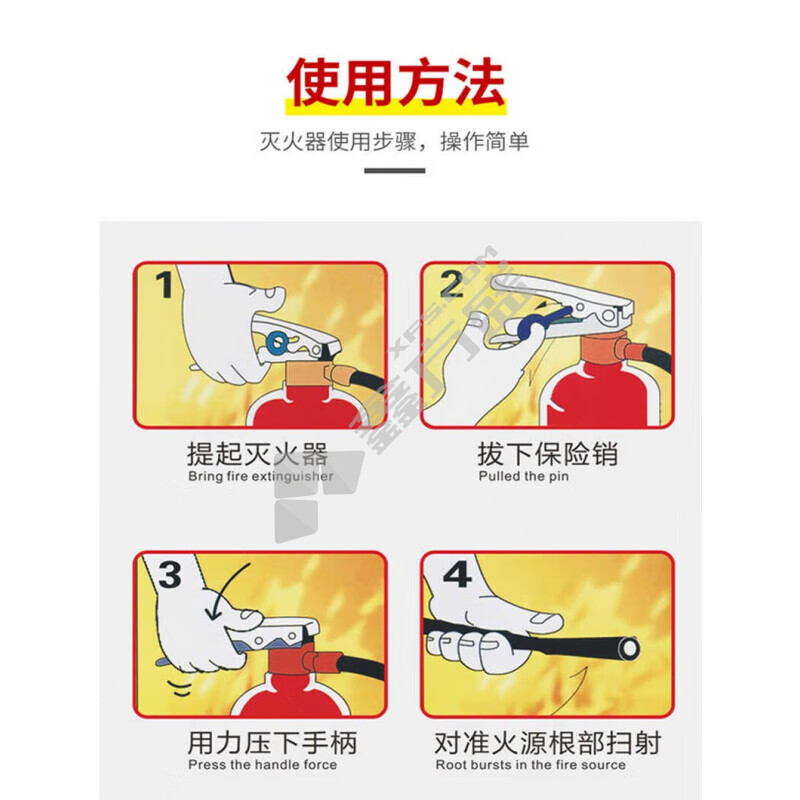 使用方法

灭火器使用步骤，操作简单

1

提起灭火器
Bring fire extinguisher

2

拔下保险销
Pulled the pin

3

用力压下手柄
Press the handle force

4

对准火源根部扫射
Root bursts in the fire source

XFS.COM
鑫方盛