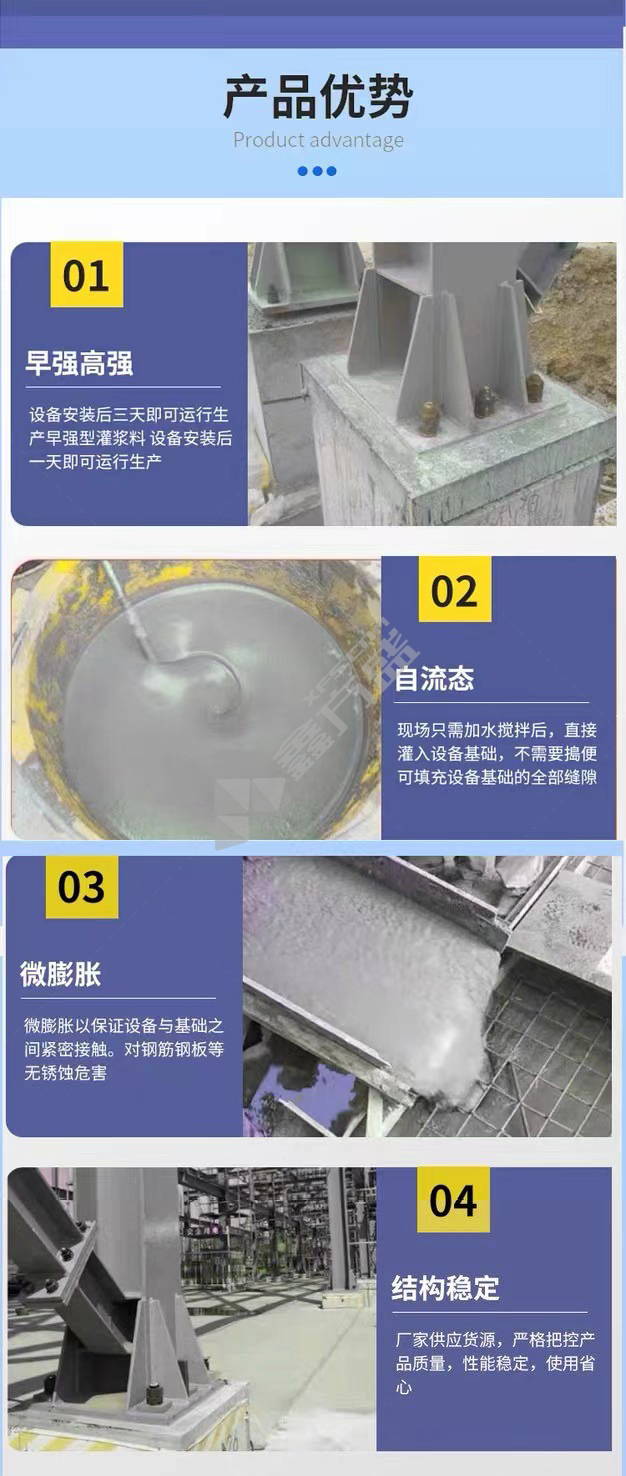 产品优势
Product advantage

01
早强高强
设备安装后三天即可运行生产早强型灌浆料 设备安装后一天即可运行生产

02
自流态
现场只需加水搅拌后，直接灌入设备基础，不需要捣便可填充设备基础的全部缝隙

03
微膨胀
微膨胀以保证设备与基础之间紧密接触。对钢筋钢板等无锈蚀危害

04
结构稳定
厂家供应货源，严格把控产品质量，性能稳定，使用省心