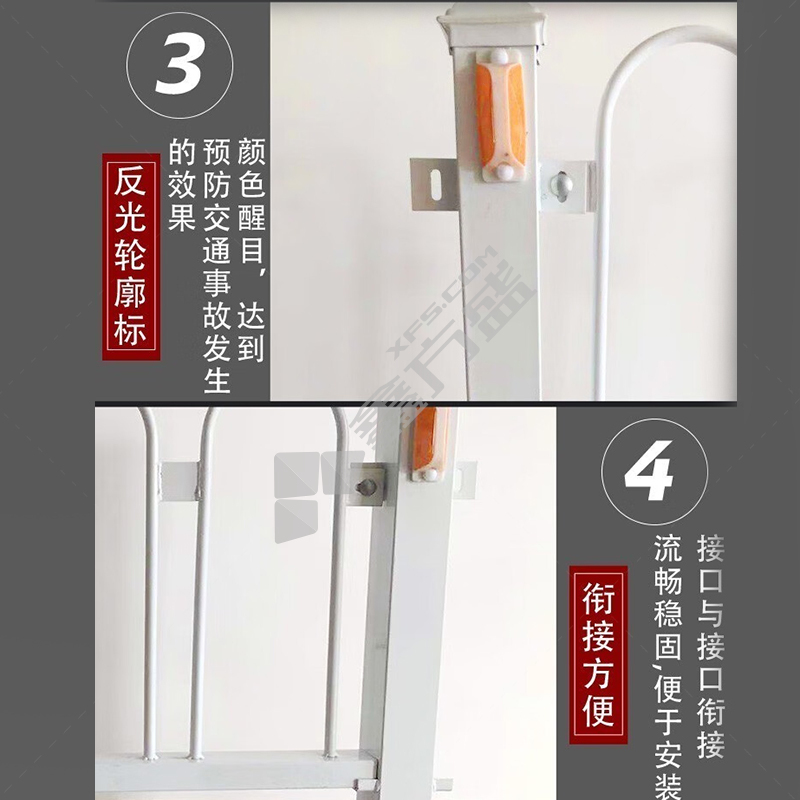 3

反光轮廓标

颜色醒目，达到预防交通事故发生的效果

XFS.COM 鑫方盛

4

衔接方便

接口与接口衔接流畅稳固，便于安装