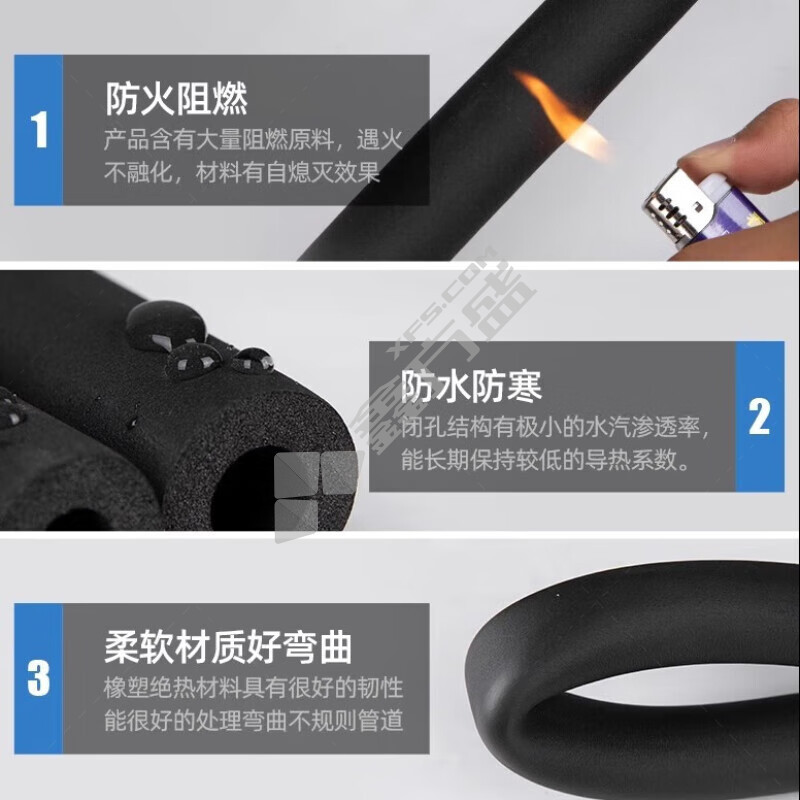 1

防火阻燃

产品含有大量阻燃原料，遇火不融化，材料有自熄灭效果

XFS.COM
鑫方盛

防水防寒

闭孔结构有极小的水汽渗透率，能长期保持较低的导热系数。

2

3

柔软材质好弯曲

橡塑绝热材料具有很好的韧性能很好的处理弯曲不规则管道