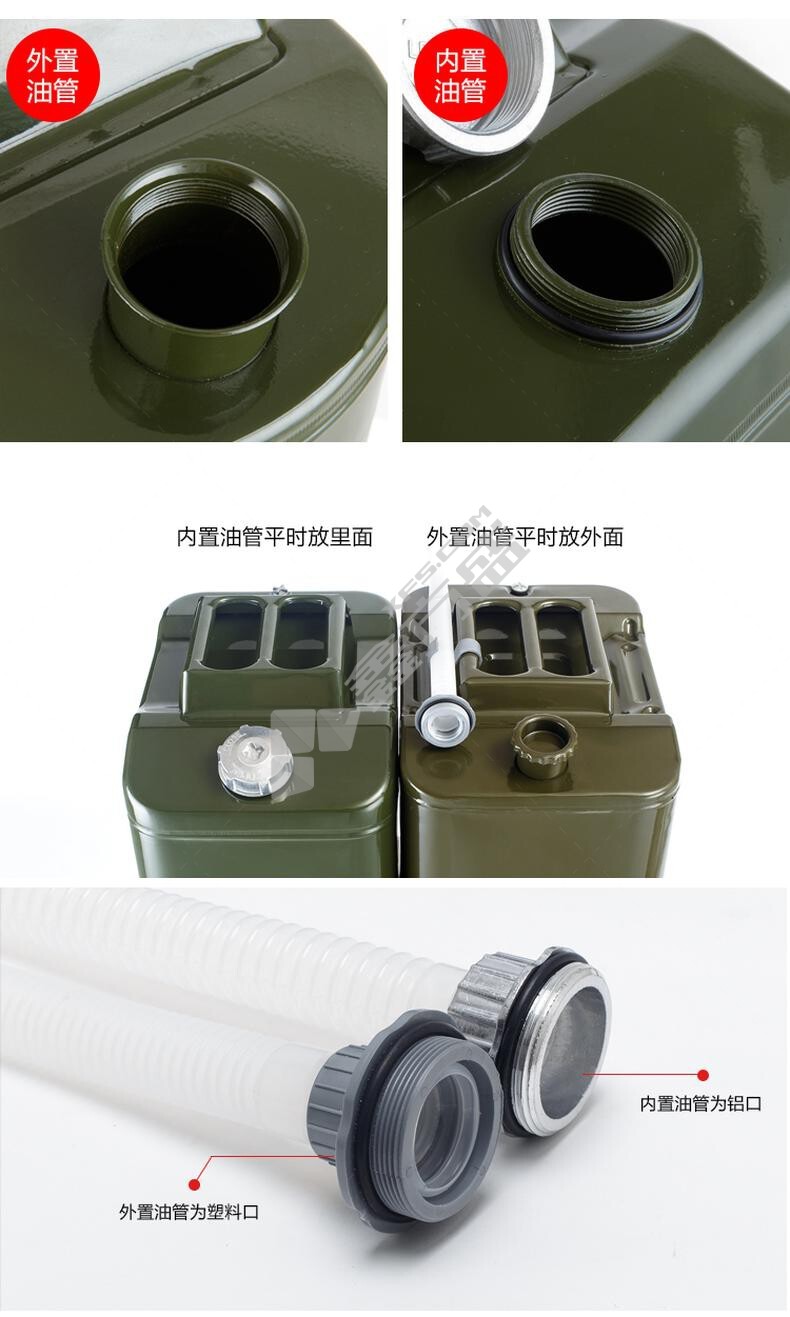 外置油管

内置油管

内置油管平时放里面

外置油管平时放外面

内置油管为铝口

外置油管为塑料口