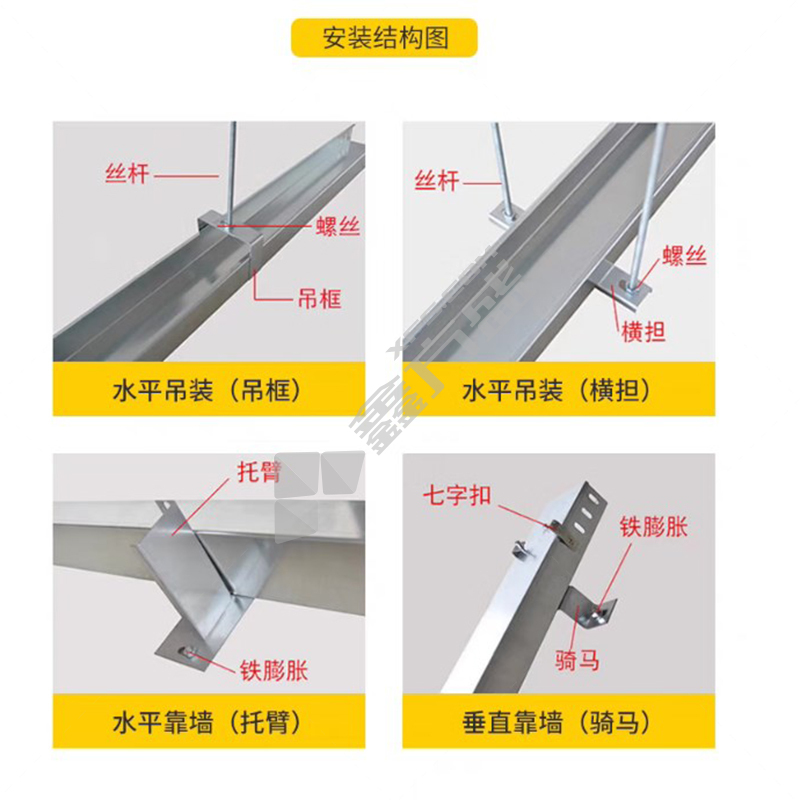 安装结构图

丝杆
螺丝
吊框
水平吊装（吊框）

丝杆
螺丝
横担
水平吊装（横担）

托臂
铁膨胀
水平靠墙（托臂）

七字扣
铁膨胀
骑马
垂直靠墙（骑马）