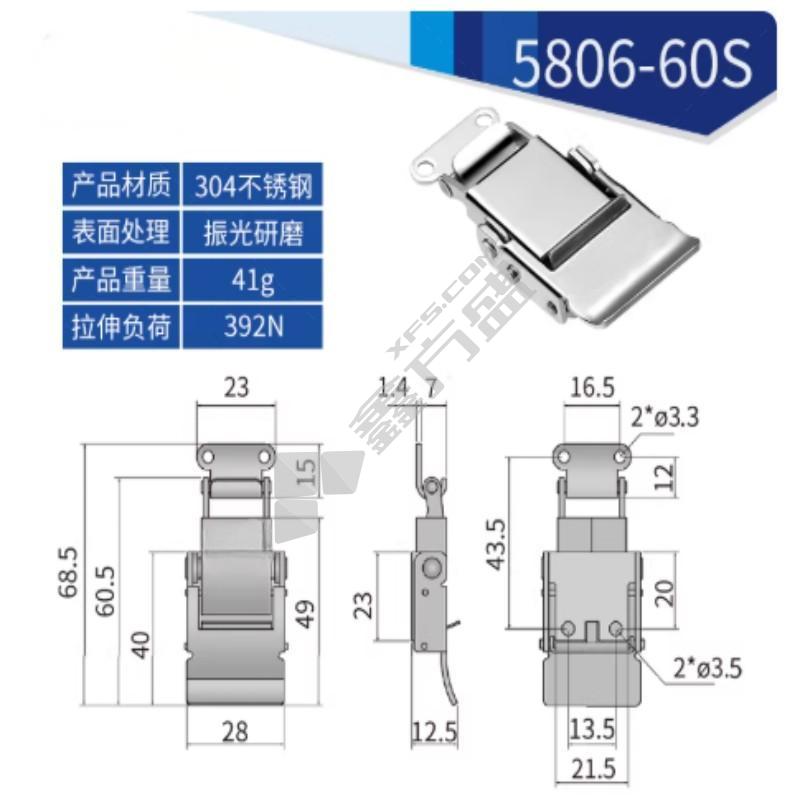 5806-60S

| 产品材质 | 304不锈钢 |
|---|---|
| 表面处理 | 振光研磨 |
| 产品重量 | 41g |
| 拉伸负荷 | 392N |

XFS.COM 鑫方盛

23
15
68.5
60.5
40
49
28

1.4 7
23
12.5

16.5
2*ø3.3
12
43.5
20
2*ø3.5
13.5
21.5