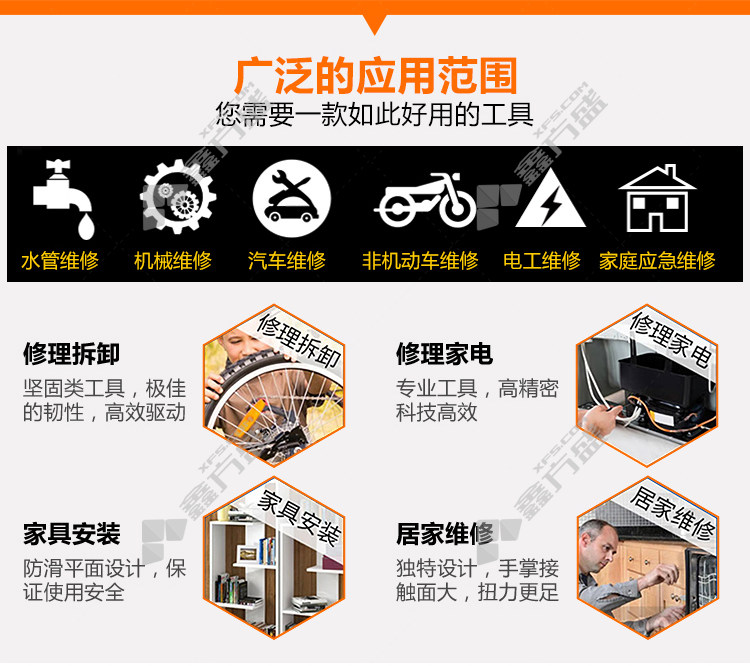 广泛的应用范围
您需要一款如此好用的工具

水管维修
机械维修
汽车维修
非机动车维修
电工维修
家庭应急维修

修理拆卸
坚固类工具，极佳的韧性，高效驱动
修理拆卸

修理家电
专业工具，高精密科技高效
修理家电

家具安装
防滑平面设计，保证使用安全
家具安装

居家维修
独特设计，手掌接触面大，扭力更足
居家维修

XFS.COM 鑫方盛